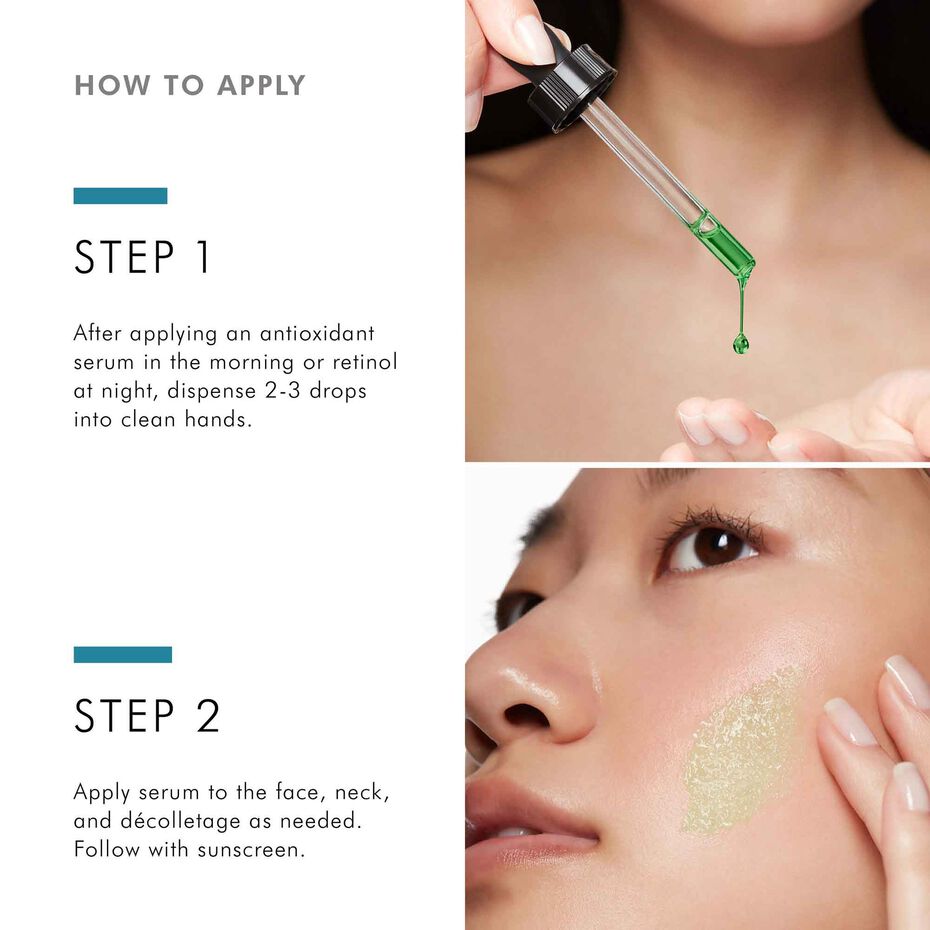 HOW TO APPLY

STEP 1

After applying an antioxidant serum in the morning or retinol at night, dispense 2-3 drops into clean hands.

STEP 2

Apply serum to the face, neck, and décolletage as needed. Follow with sunscreen.